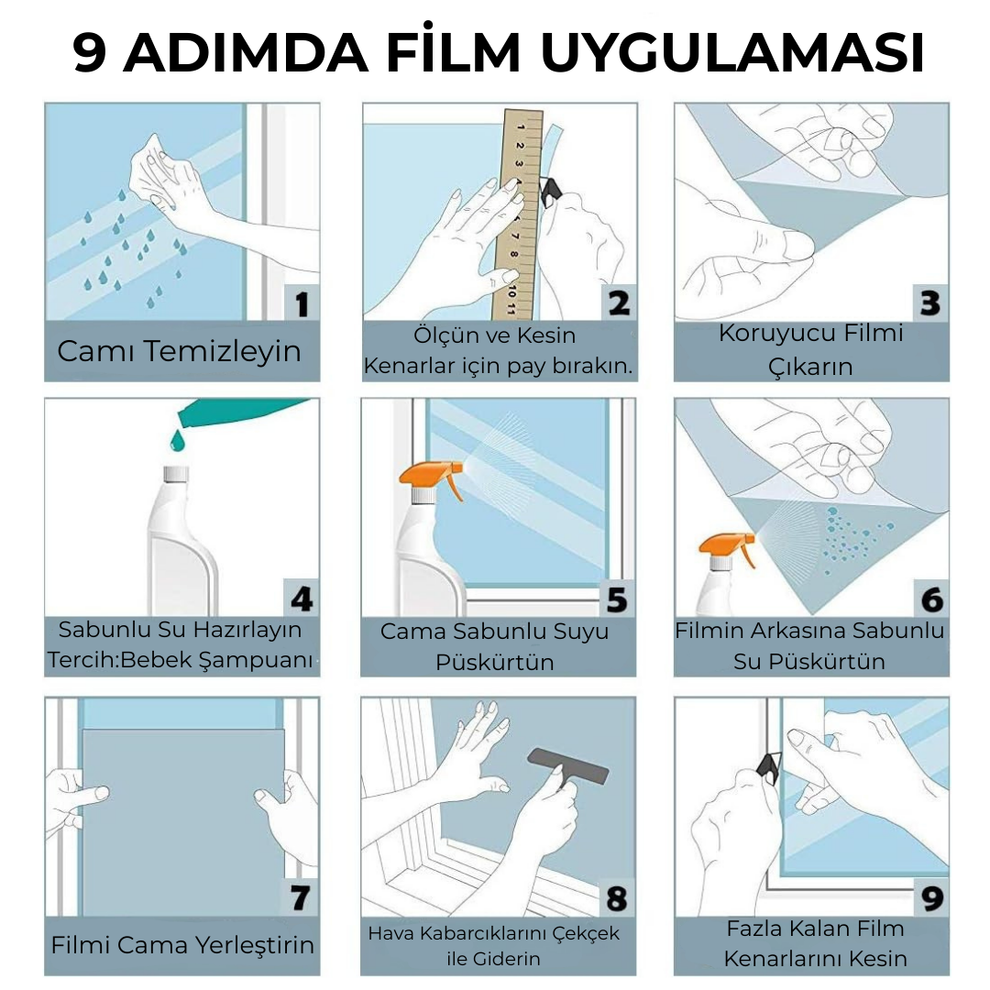 9 ADIMDA FİLM UYGULAMASI

1
Camı Temizleyin

1 2 3 4 5 6 7 8 9 10 11
2
Ölçün ve Kesin
Kenarlar için pay bırakın.

3
Koruyucu Filmi
Çıkarın

4
Sabunlu Su Hazırlayın
Tercih:Bebek Şampuanı

5
Cama Sabunlu Suyu
Püskürtün

6
Filmin Arkasına Sabunlu
Su Püskürtün

7
Filmi Cama Yerleştirin

8
Hava Kabarcıklarını Çekçek
ile Giderin

9
Fazla Kalan Film
Kenarlarını Kesin