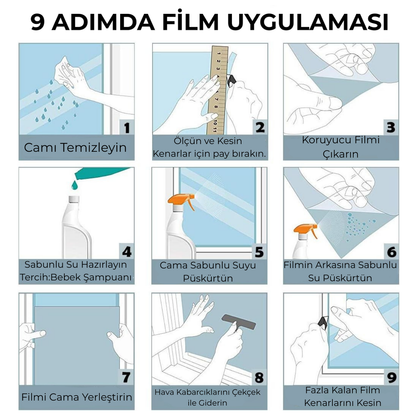 9 ADIMDA FİLM UYGULAMASI

1
Camı Temizleyin

2
Ölçün ve Kesin
Kenarlar için pay bırakın.

3
Koruyucu Filmi
Çıkarın

4
Sabunlu Su Hazırlayın
Tercih:Bebek Şampuanı

5
Cama Sabunlu Suyu
Püskürtün

6
Filmin Arkasına Sabunlu
Su Püskürtün

7
Filmi Cama Yerleştirin

8
Hava Kabarcıklarını Çekçek
ile Giderin

9
Fazla Kalan Film
Kenarlarını Kesin